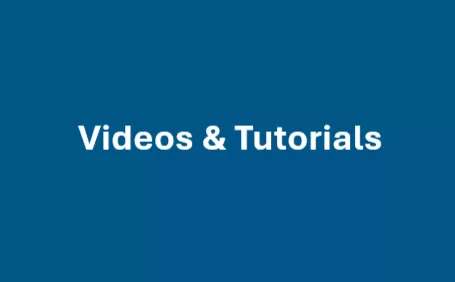 Videos & Tutorials